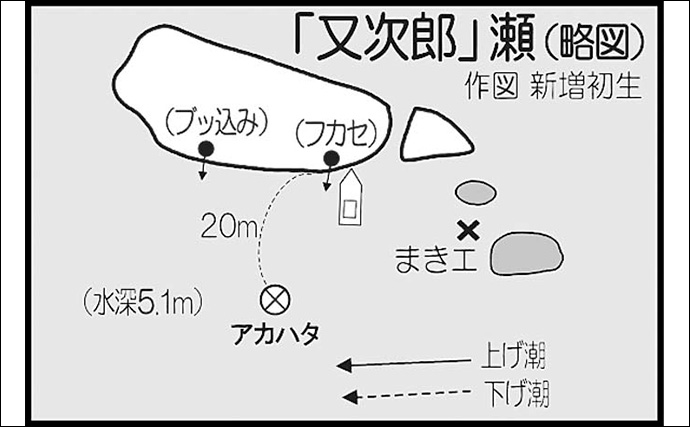 「又次郎」瀬（略図）
作図 新増初生

（ブッ込み）
（フカセ）

20m

まきエ

（水深5.1m）

アカハタ

上げ潮
下げ潮