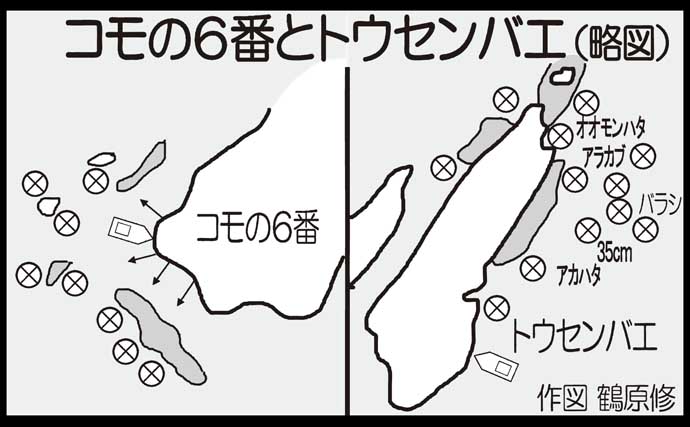 コモの6番とトウセンバエ(略図)

コモの6番

オオモンハタ
アラカブ
バラシ
35cm
アカハタ
トウセンバエ

作図 鶴原修