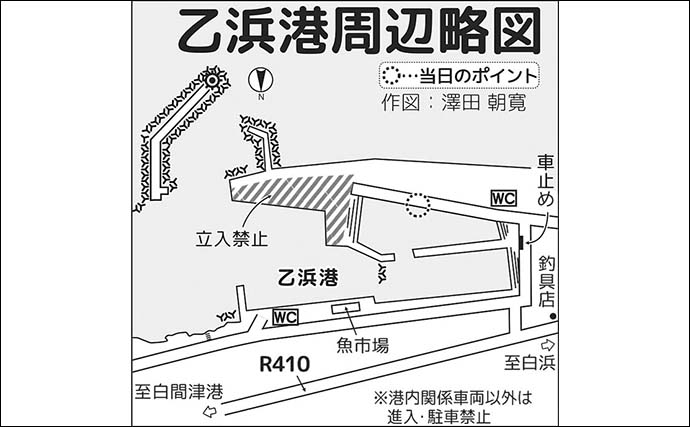 乙浜港周辺略図

…当日のポイント

作図：澤田 朝寛

N

車止め

WC

立入禁止

乙浜港

釣具店

WC

魚市場

至白浜

R410

至白間津港

※港内関係車両以外は進入･駐車禁止