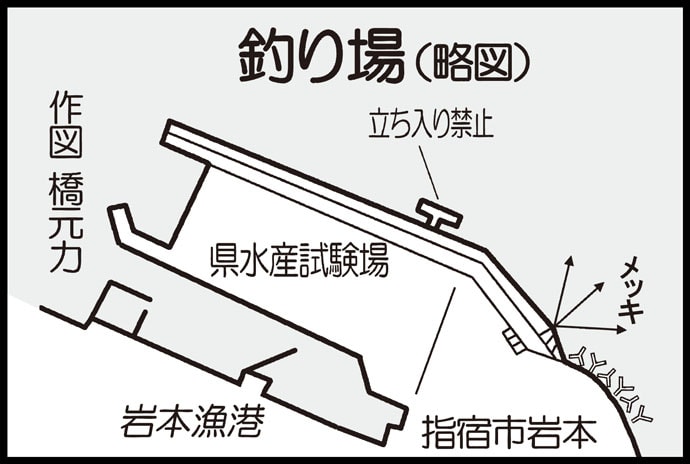 釣り場（略図）

作図 橋元力

立ち入り禁止

県水産試験場

メッキ

岩本漁港

指宿市岩本